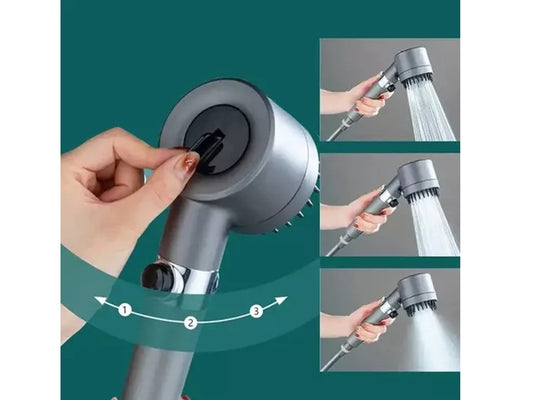 1
2
3